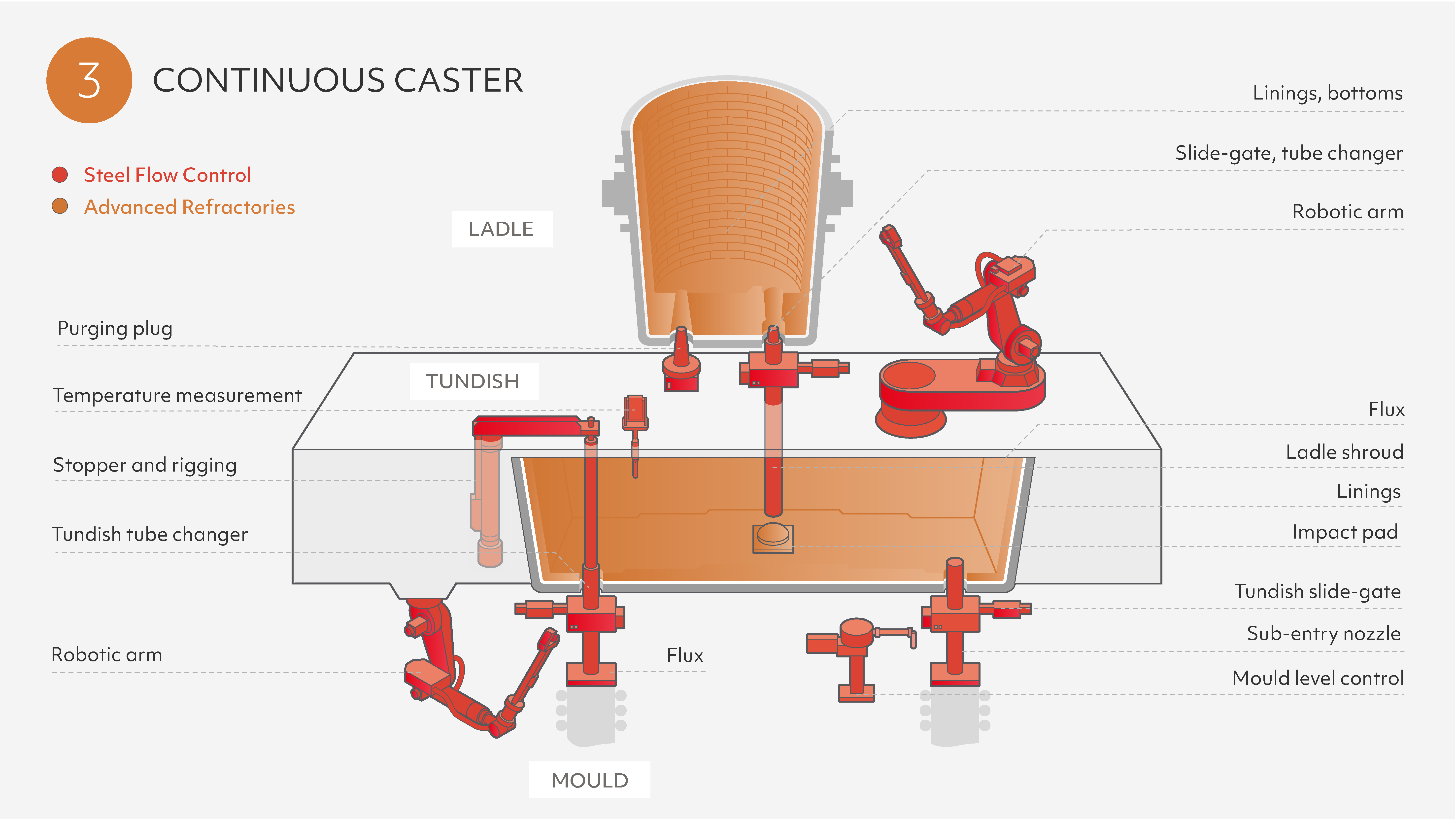 3 CONTINUOUS CASTER

Steel Flow Control
Advanced Refractories

LADLE

TUNDISH

MOULD

Purging plug

Temperature measurement

Stopper and rigging

Tundish tube changer

Robotic arm

Flux

Linings, bottoms

Slide-gate, tube changer

Robotic arm

Flux

Ladle shroud

Linings

Impact pad

Tundish slide-gate

Sub-entry nozzle

Mould level control